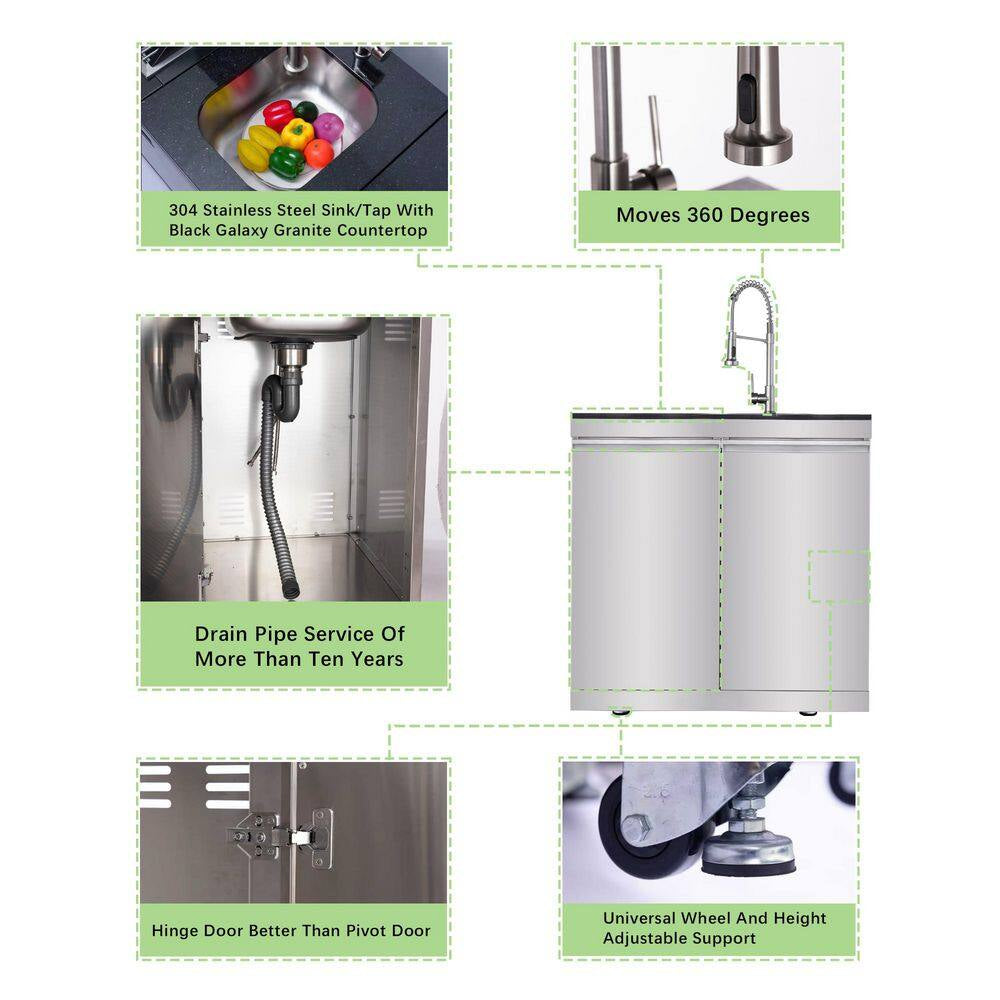 304 Stainless Steel Sink/Tap With Black Galaxy Granite Countertop

Moves 360 Degrees

Drain Pipe Service Of More Than Ten Years

Hinge Door Better Than Pivot Door

Universal Wheel And Height Adjustable Support